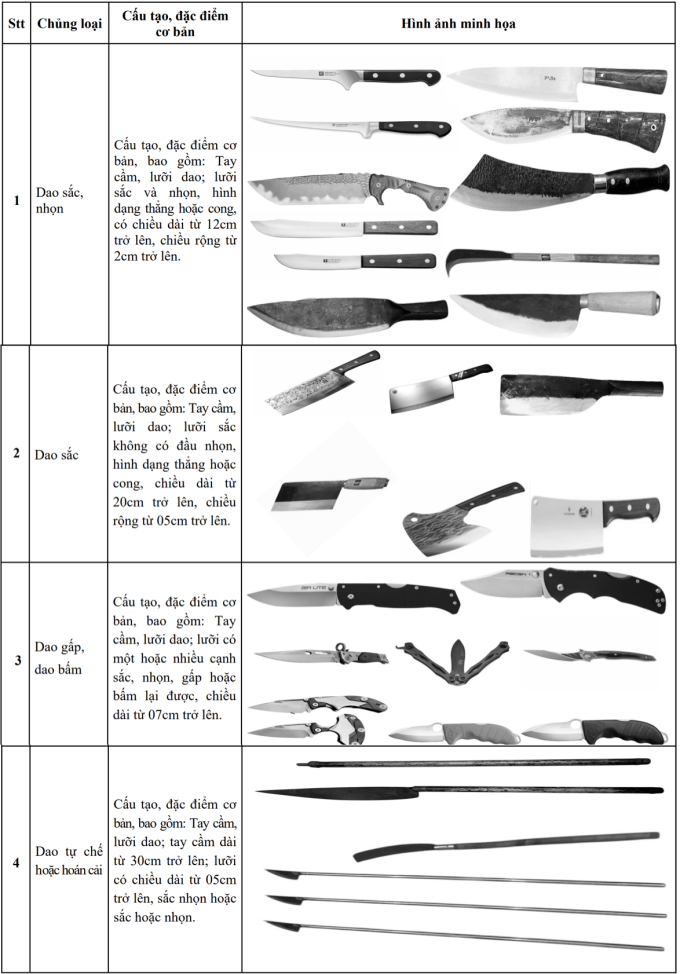 | Stt | Chủng loại | Cấu tạo, đặc điểm cơ bản | Hình ảnh minh họa |
|---|---|---|---|
| 1 | Dao sắc, nhọn | Cấu tạo, đặc điểm cơ bản, bao gồm: Tay cầm, lưỡi dao; lưỡi sắc và nhọn, hình dạng thẳng hoặc cong, có chiều dài từ 12cm trở lên, chiều rộng từ 2cm trở lên. | |
| 2 | Dao sắc | Cấu tạo, đặc điểm cơ bản, bao gồm: Tay cầm, lưỡi dao; lưỡi sắc không có đầu nhọn, hình dạng thẳng hoặc cong, chiều dài từ 20cm trở lên, chiều rộng từ 05cm trở lên. | |
| 3 | Dao gấp, dao bấm | Cấu tạo, đặc điểm cơ bản, bao gồm: Tay cầm, lưỡi dao; lưỡi có một hoặc nhiều cạnh sắc, nhọn, gấp hoặc bấm lại được, chiều dài từ 07cm trở lên. | |
| 4 | Dao tự chế hoặc hoán cải | Cấu tạo, đặc điểm cơ bản, bao gồm: Tay cầm, lưỡi dao; tay cầm dài từ 30cm trở lên; lưỡi có chiều dài từ 05cm trở lên, sắc nhọn hoặc sắc hoặc nhọn. | |